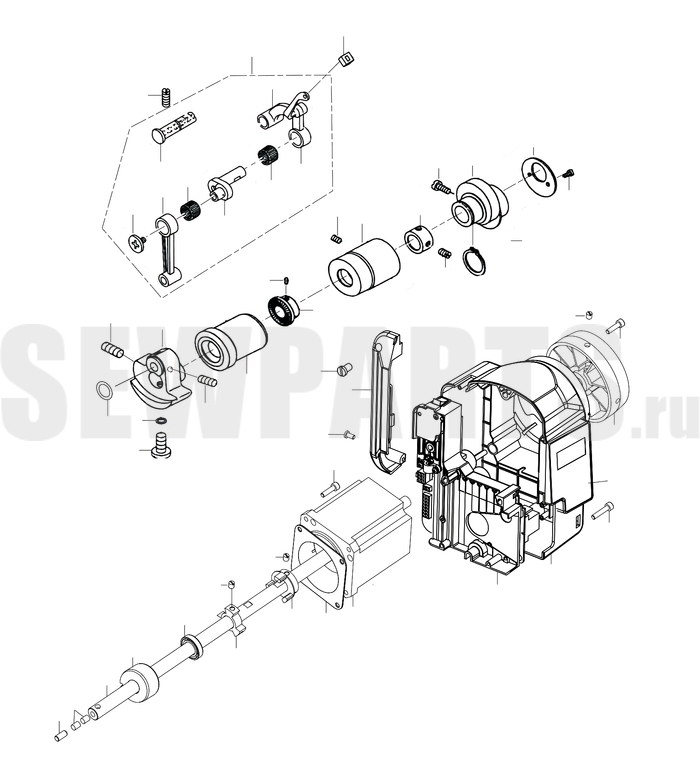 SEWPARTS.ru