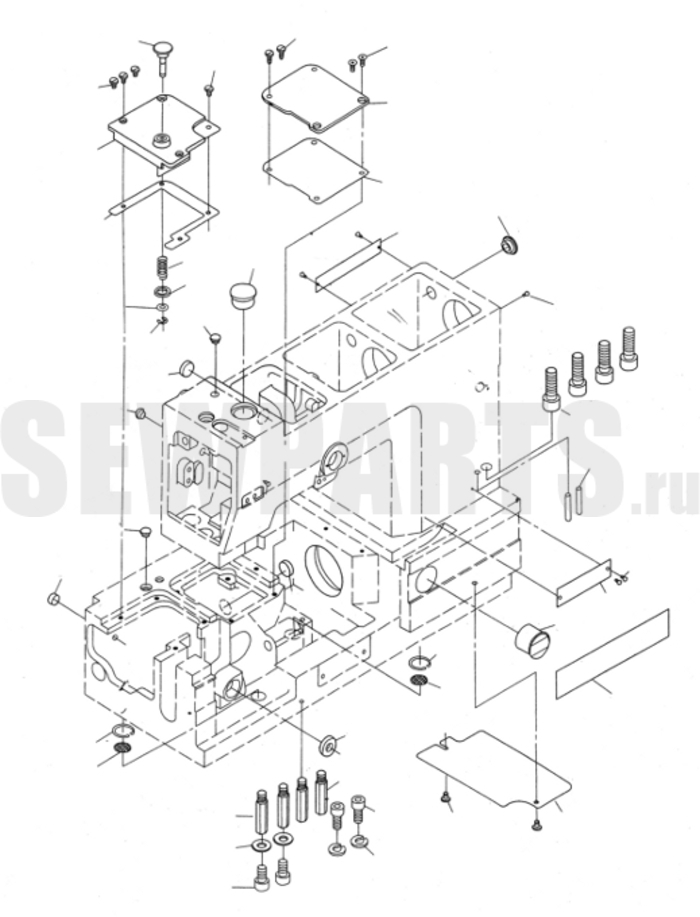 SEWPARTS.ru