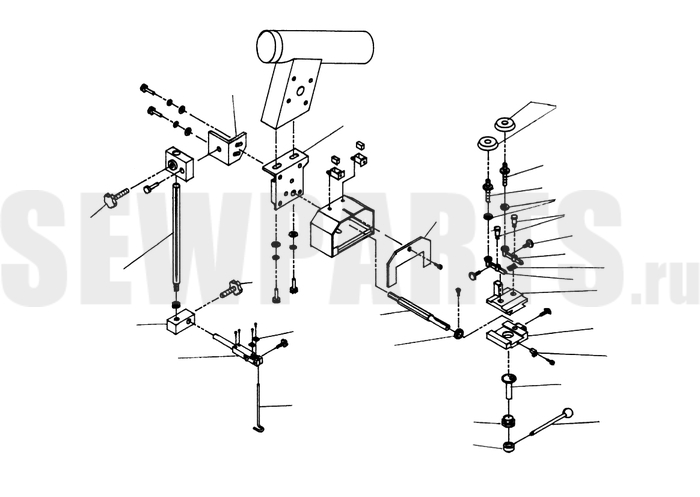 SEWPARTS.ru