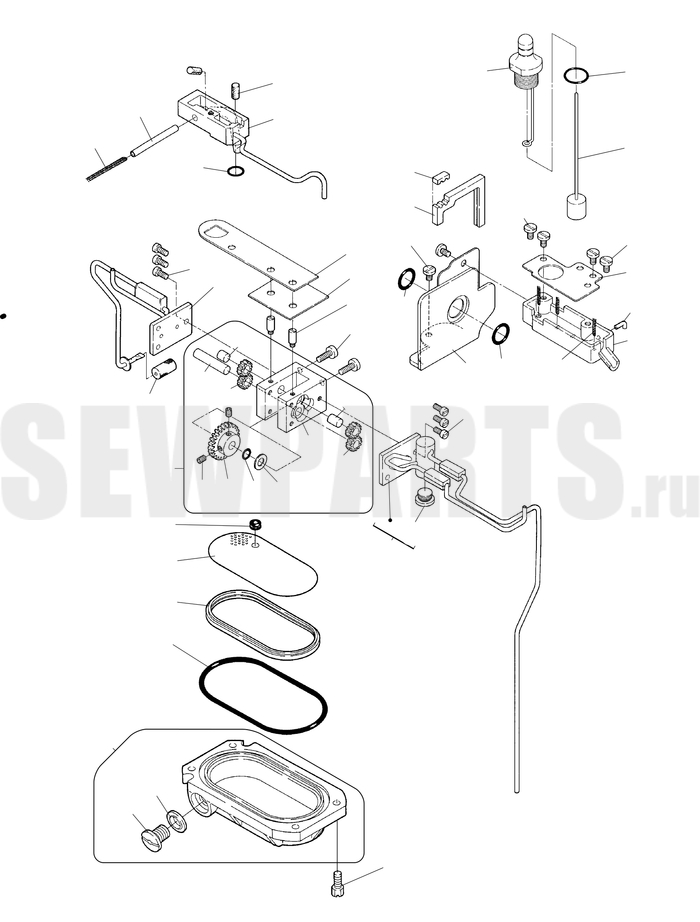 SEWPARTS.ru