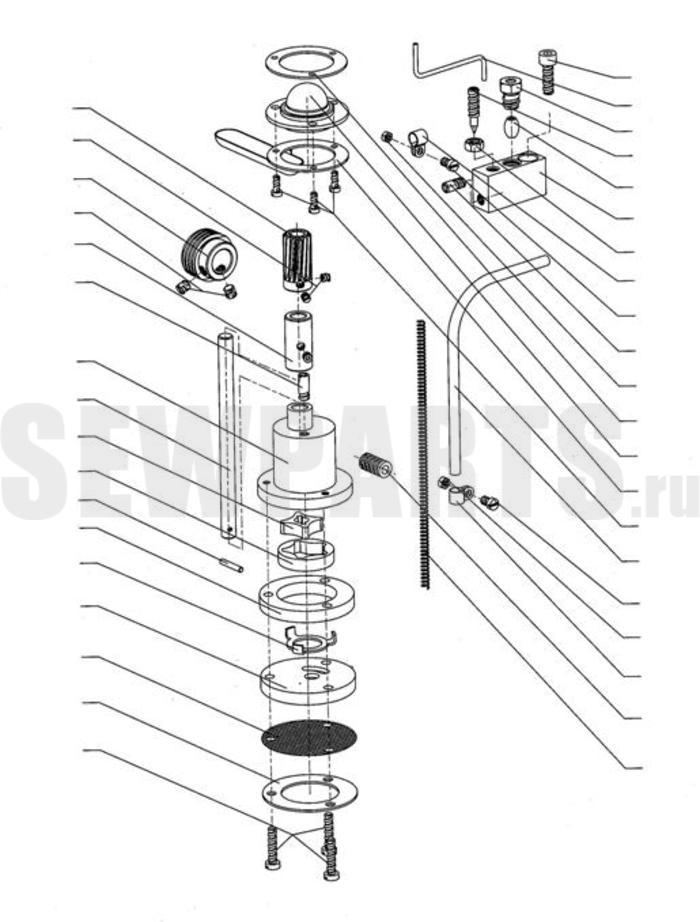 SEWPARTS.ru