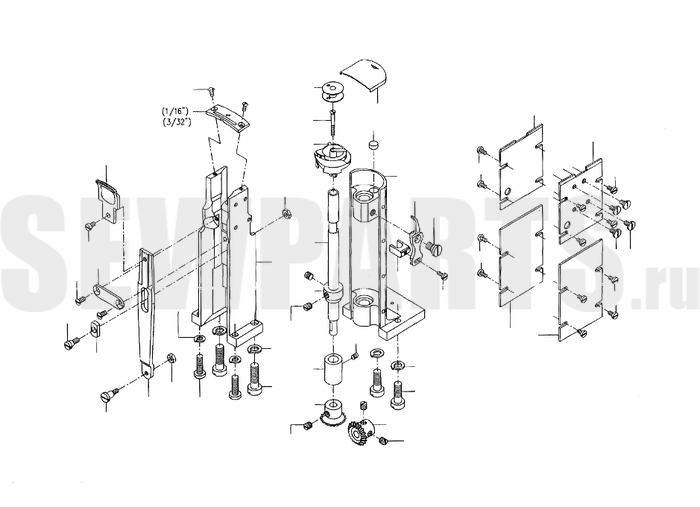 (1/16")
(3/32")

SEWPARTS.ru