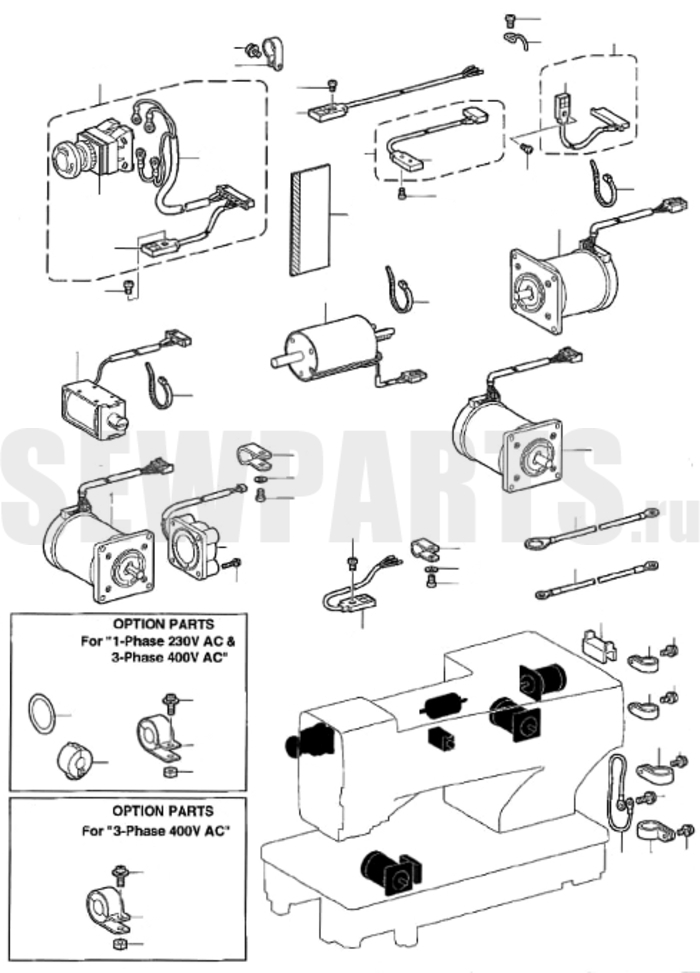 SEWPARTS.ru

OPTION PARTS
For "1-Phase 230V AC & 3-Phase 400V AC"

OPTION PARTS
For "3-Phase 400V AC"