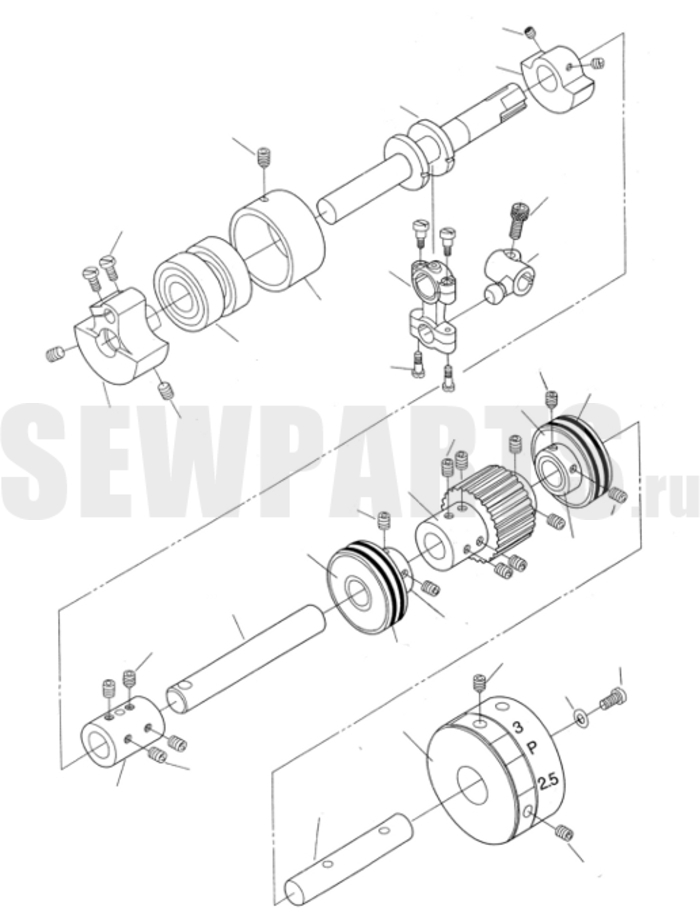 SEWPARTS.ru

3
P
2.5