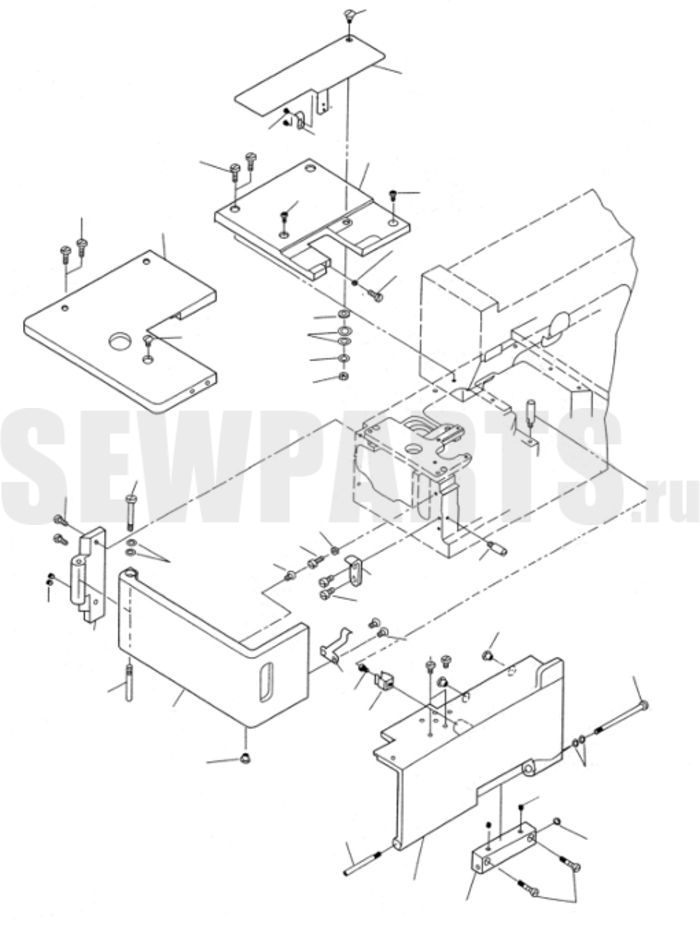 SEWPARTS.ru