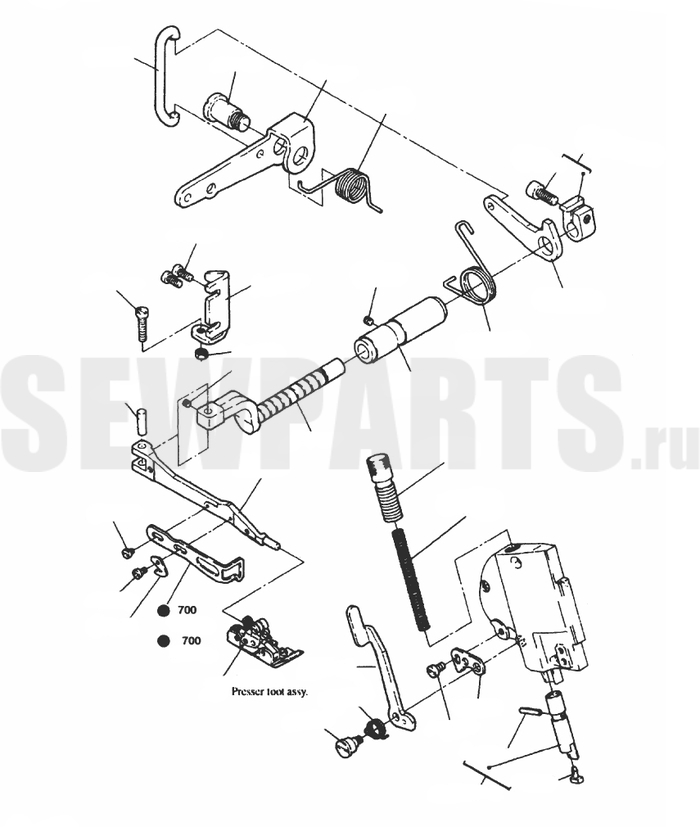 SEWPARTS.ru

700

700

Presser toot assy.