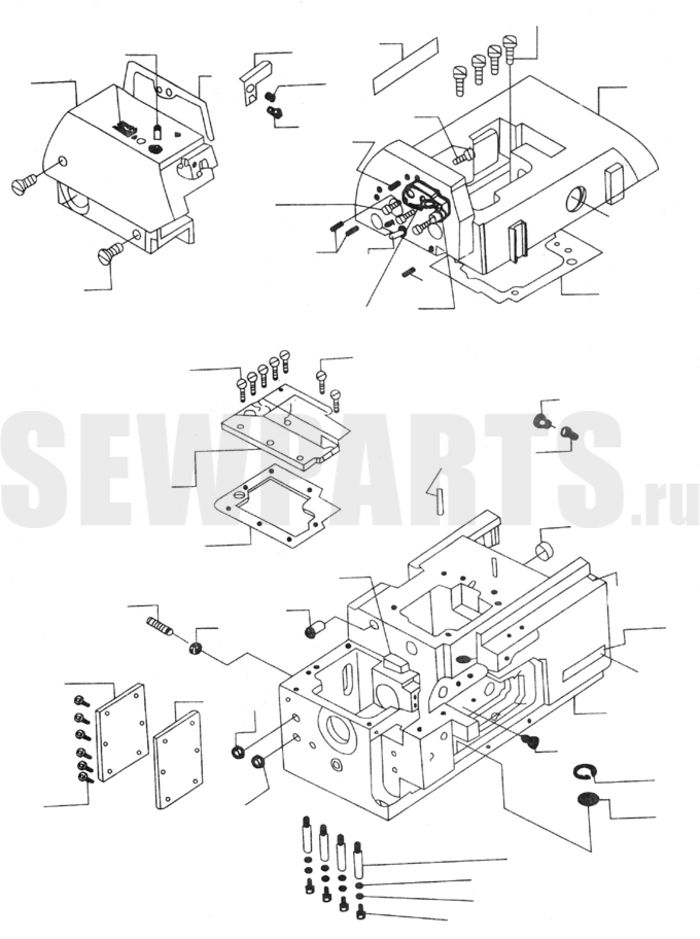 SEWPARTS.ru