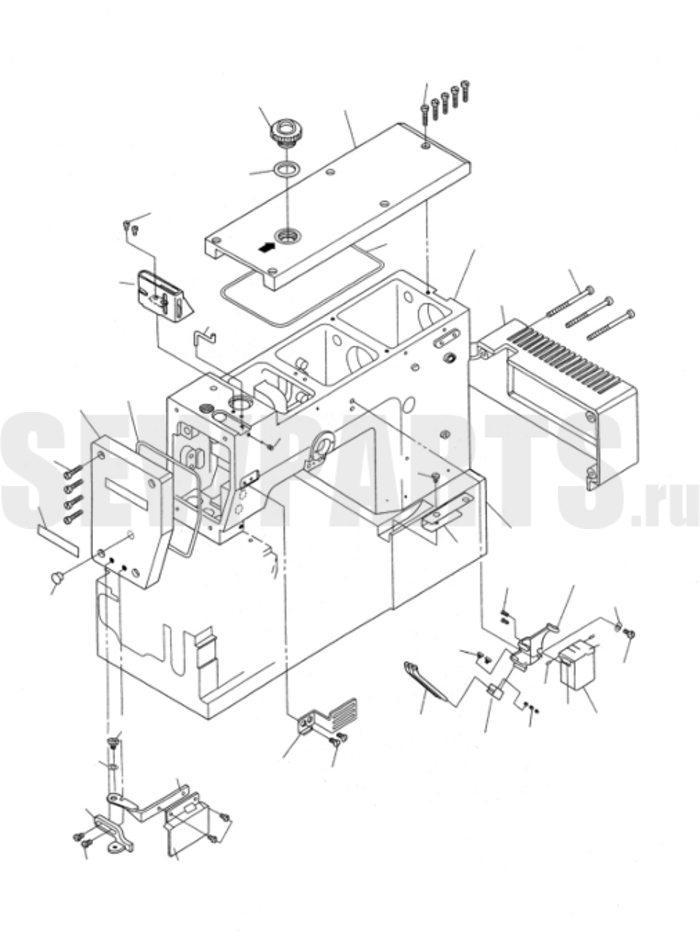 SEWPARTS.ru