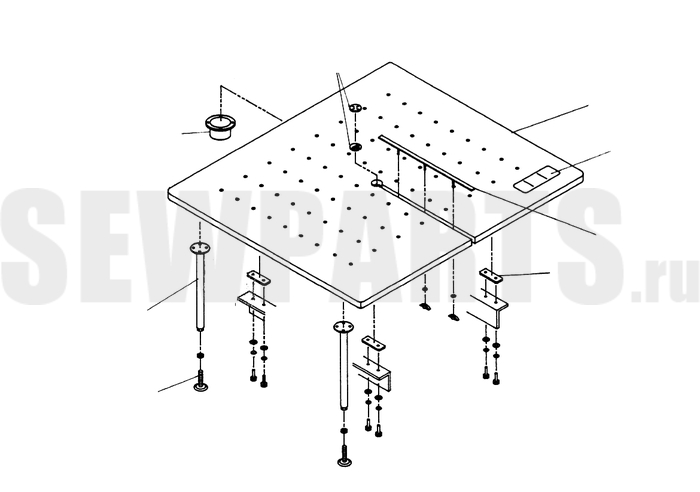 SEWPARTS.ru