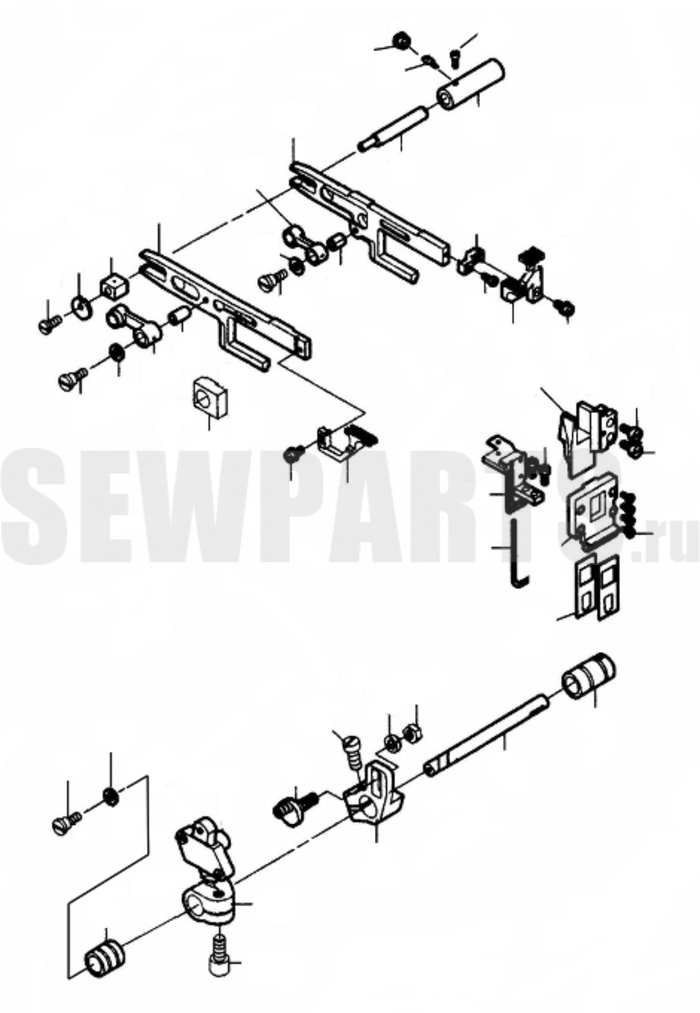 SEWPARTS.ru