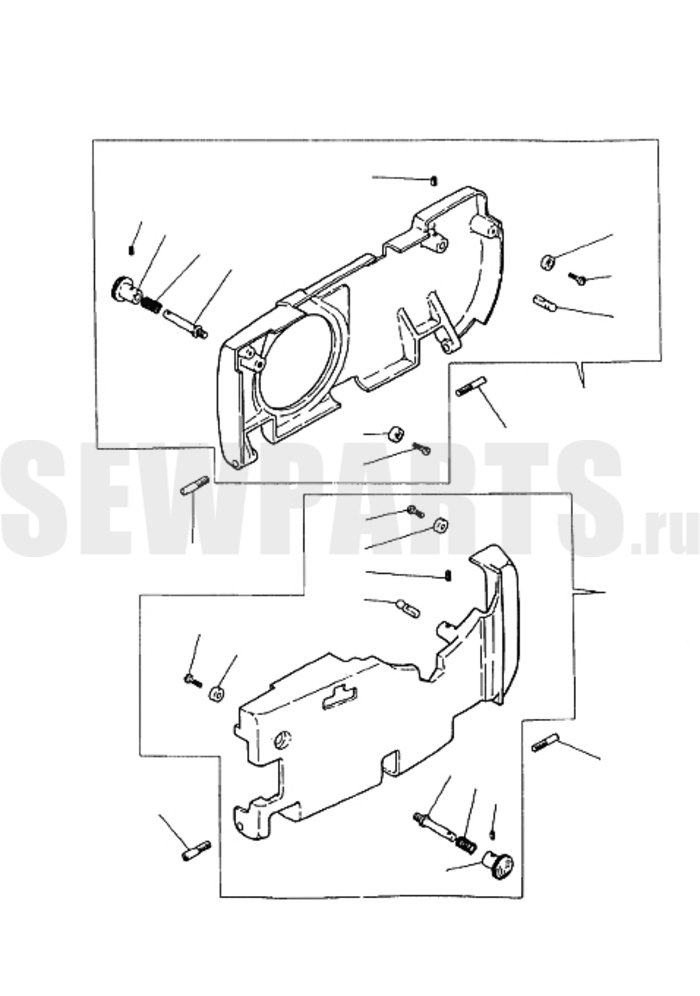 SEWPARTS.ru