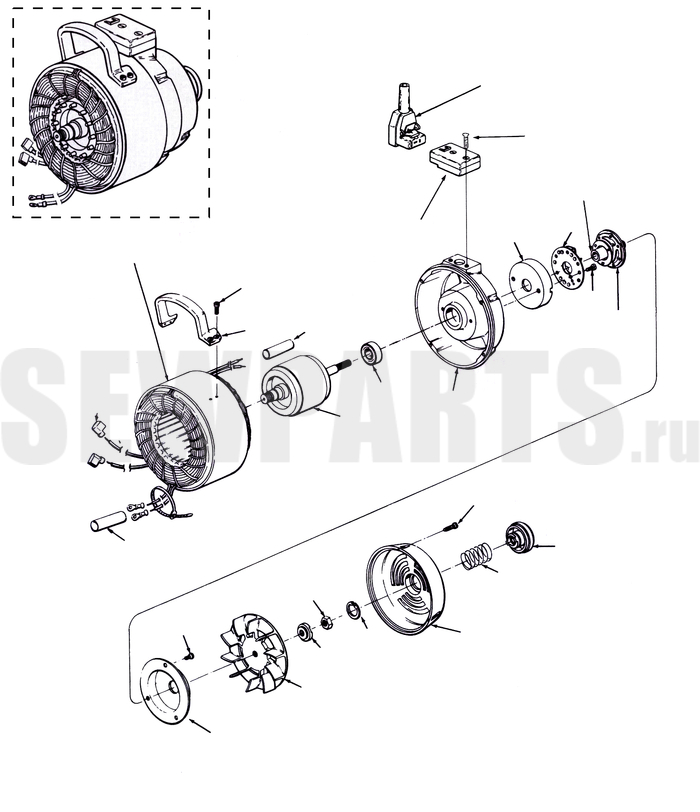 SEWPARTS.ru