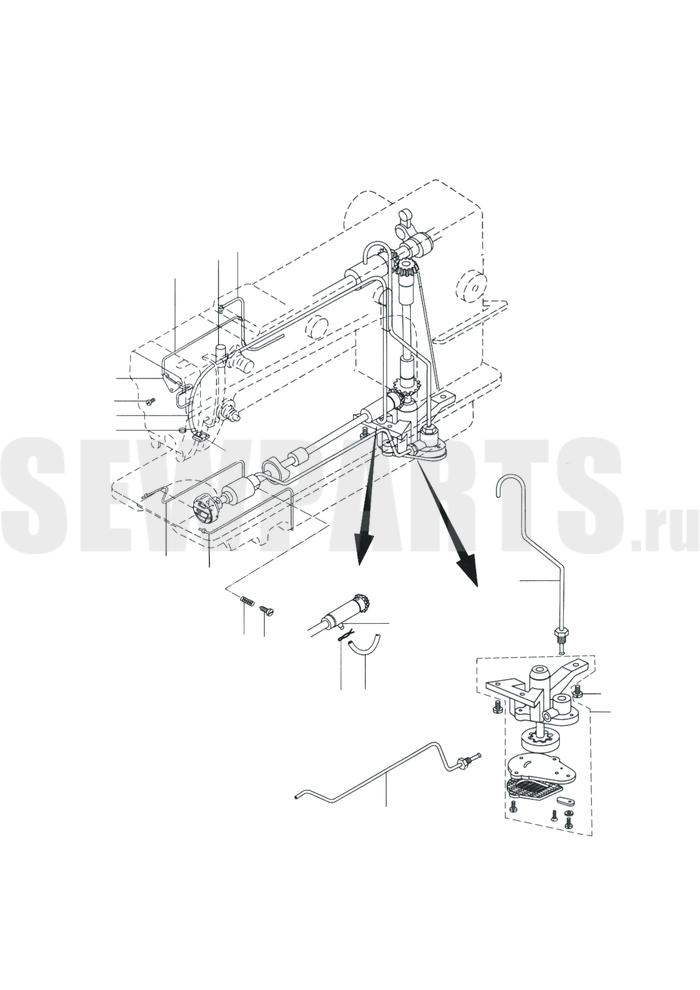 SEWPARTS.ru