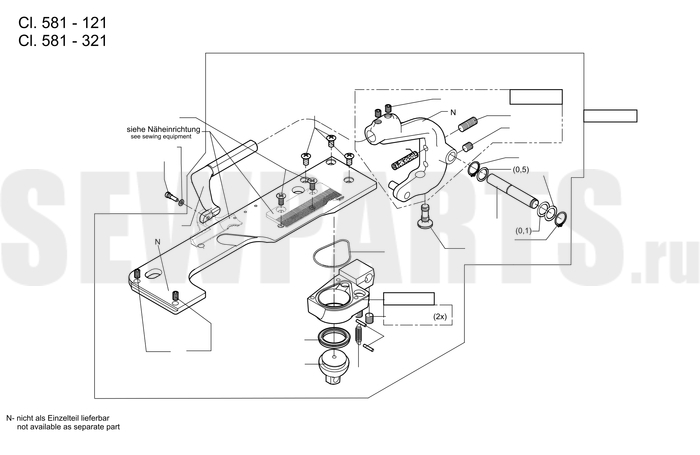 Cl. 581 - 121
Cl. 581 - 321

siehe Näheinrichtung
see sewing equipment

N

N

(0,5)

(0,1)

(2x)

SEWPARTS.ru

N- nicht als Einzelteil lieferbar
not available as separate part