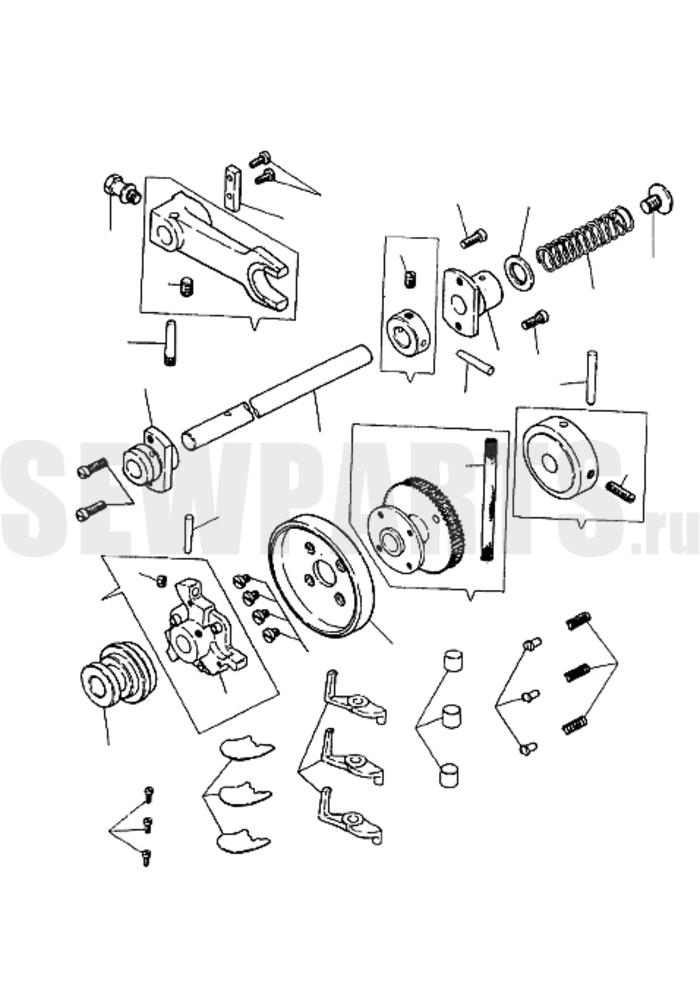 SEWPARTS.ru