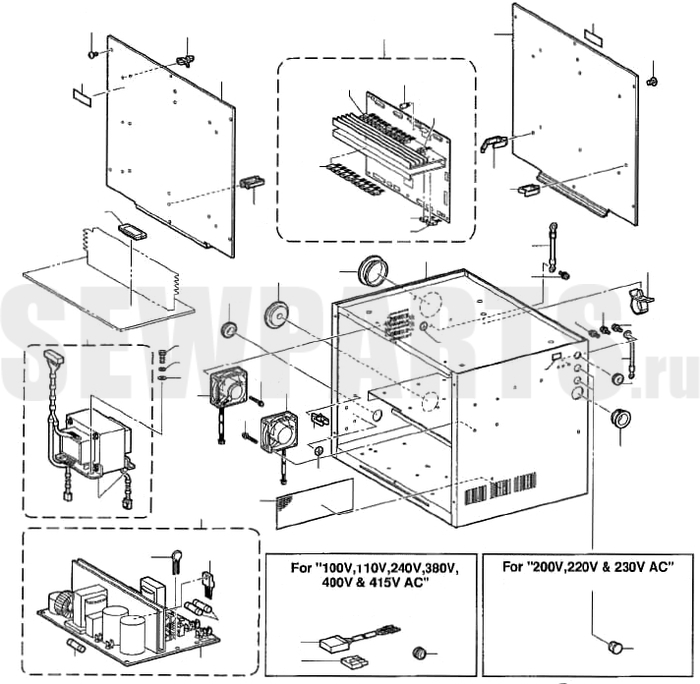 SEWPARTS.ru

For "100V,110V,240V,380V, 400V & 415V AC"

For "200V,220V & 230V AC"