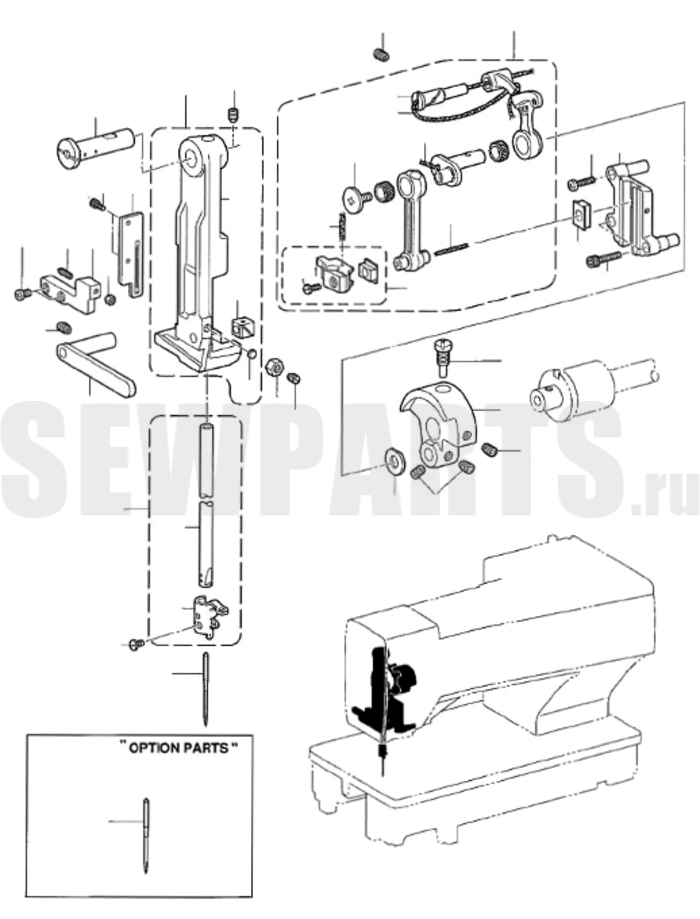 SEWPARTS.ru

" OPTION PARTS "