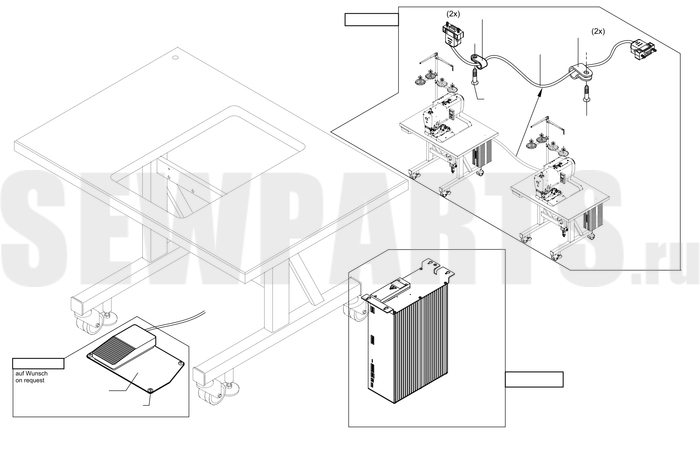 (2x)

(2x)

SEWPARTS.ru

auf Wunsch
on request