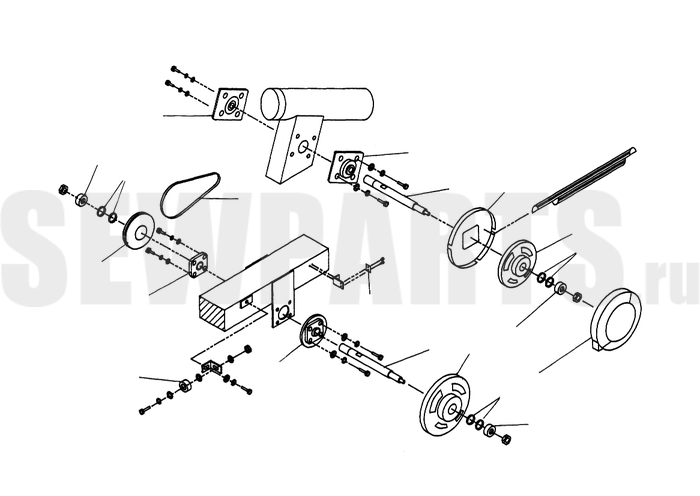 SEWPARTS.ru