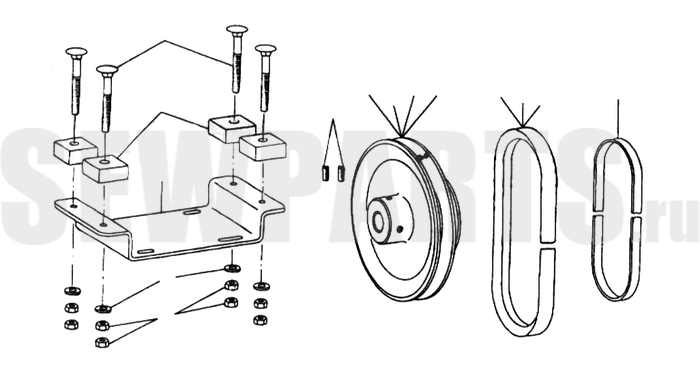 SEWPARTS.ru