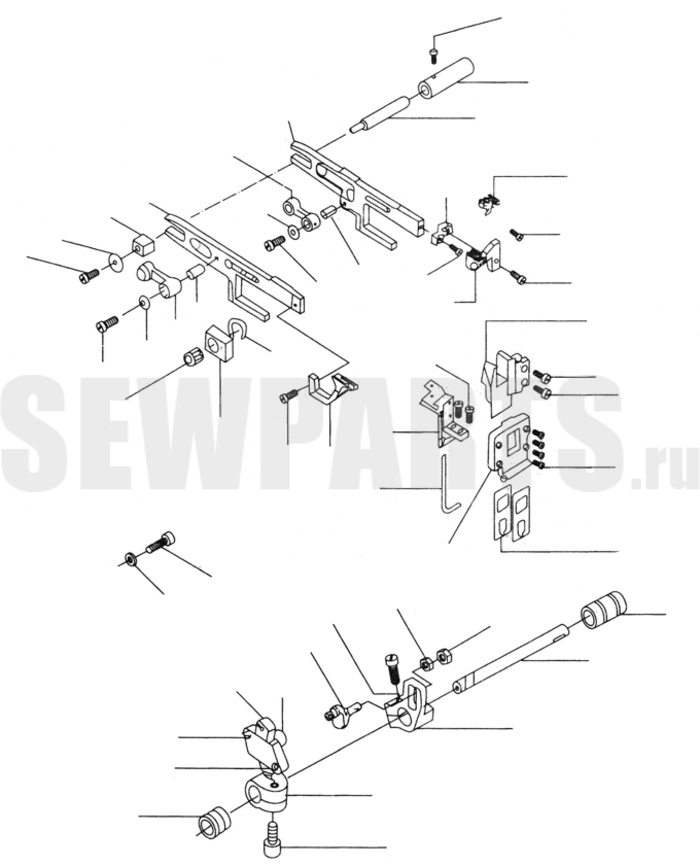 SEWPARTS.ru