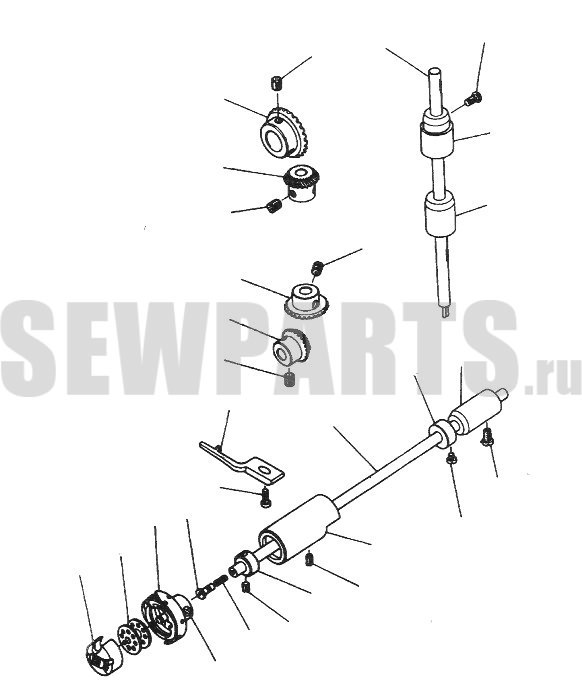 SEWPARTS.ru