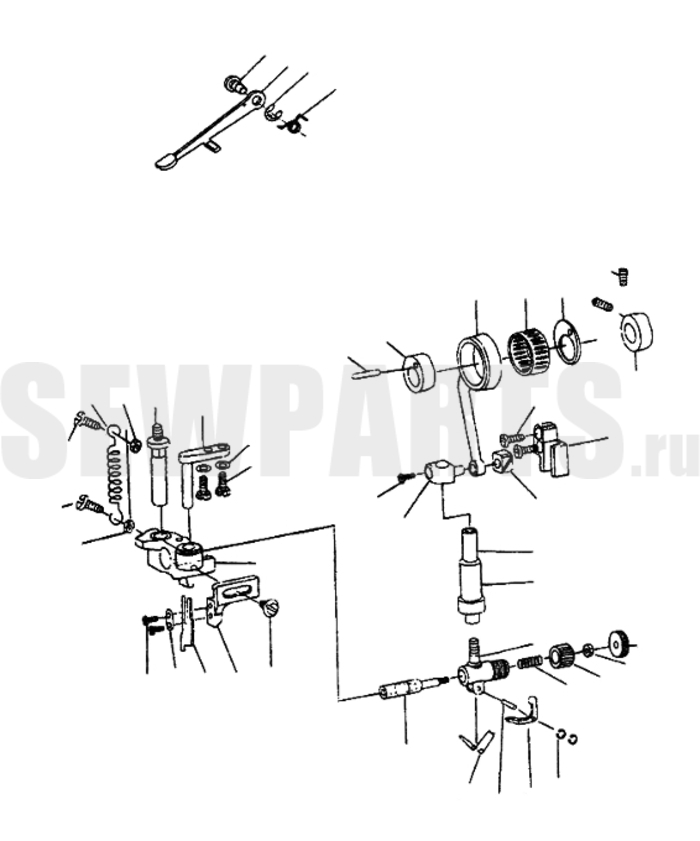 SEWPARTS.ru