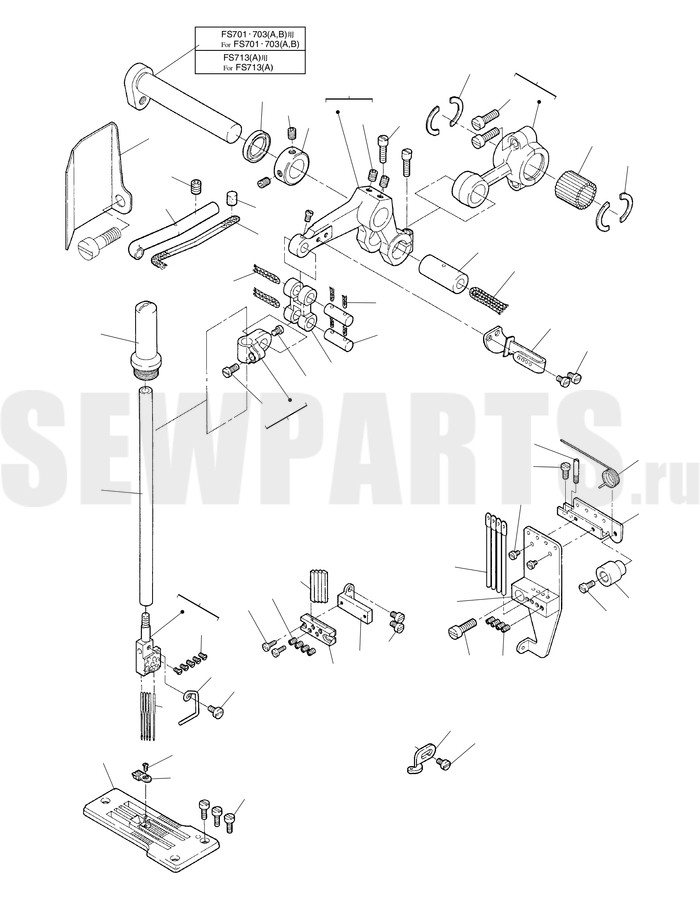 FS701･703(A,B)用
For FS701･703(A,B)
FS713(A)用
For FS713(A)

SEWPARTS.ru