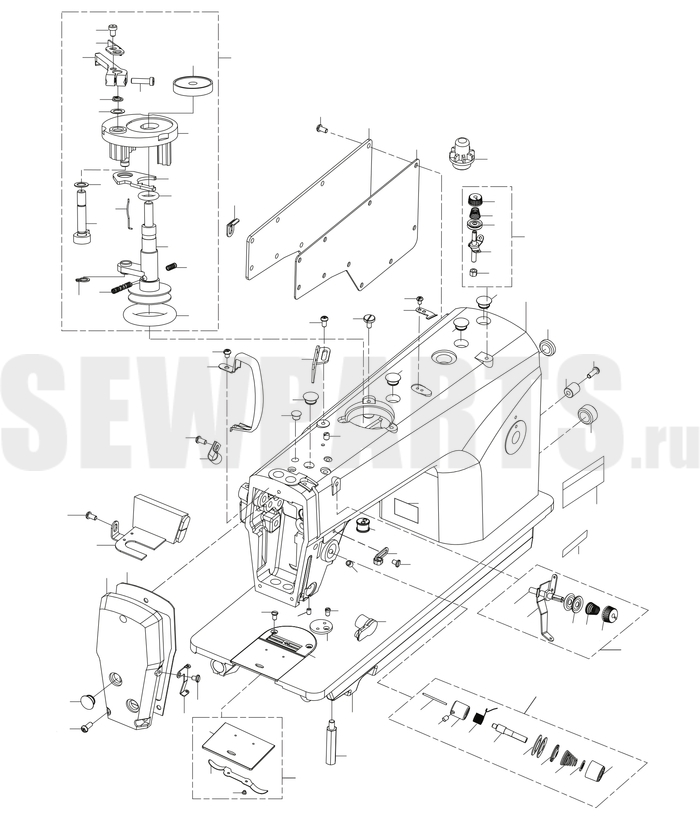 SEWPARTS.ru