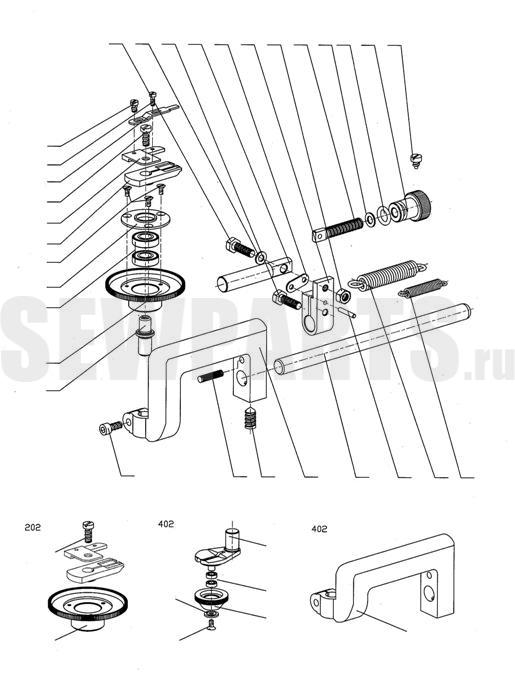 SEWPARTS.ru

202

402

402