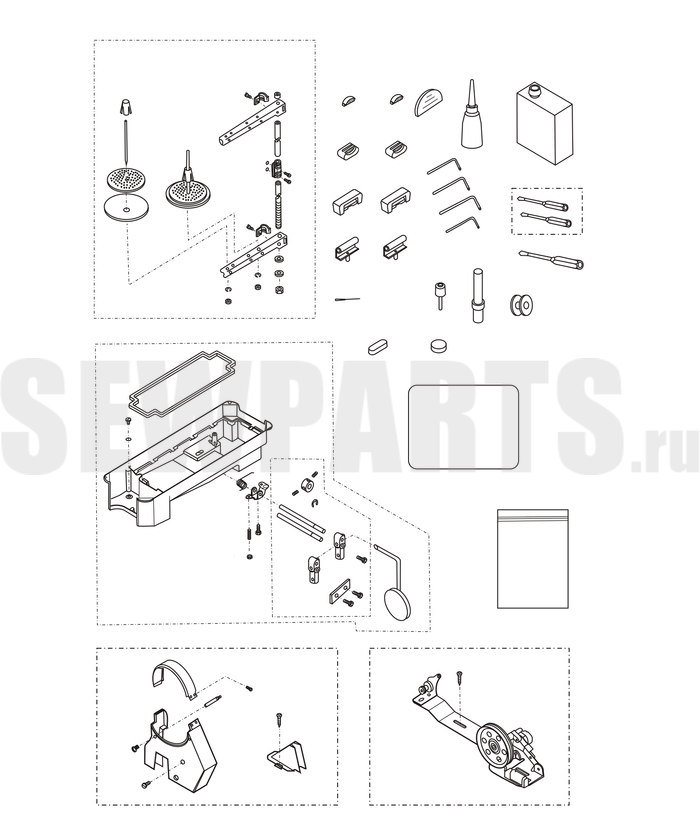 SEWPARTS.ru