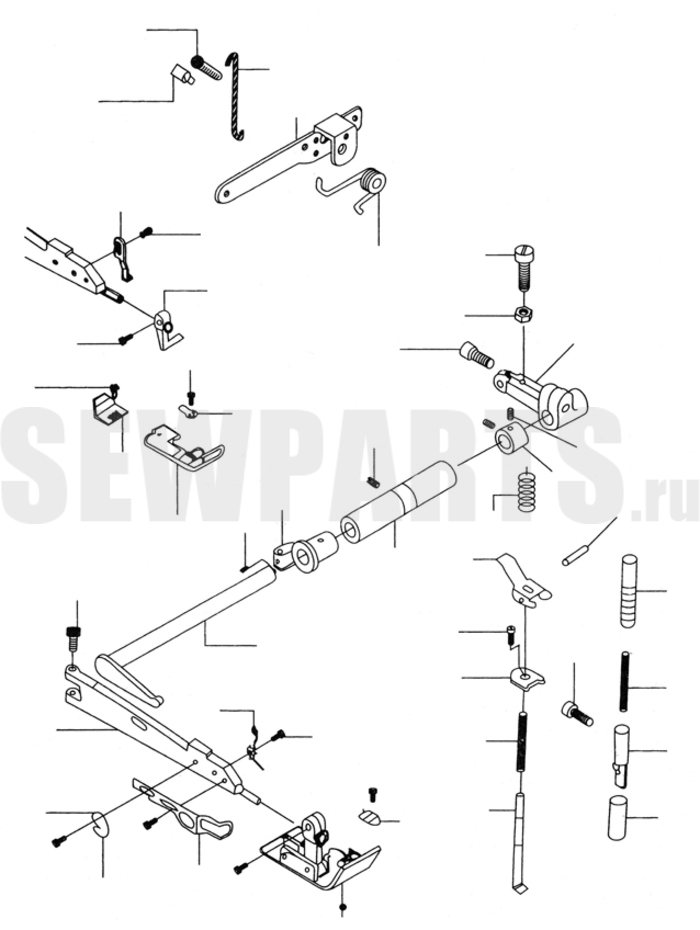 SEWPARTS.ru