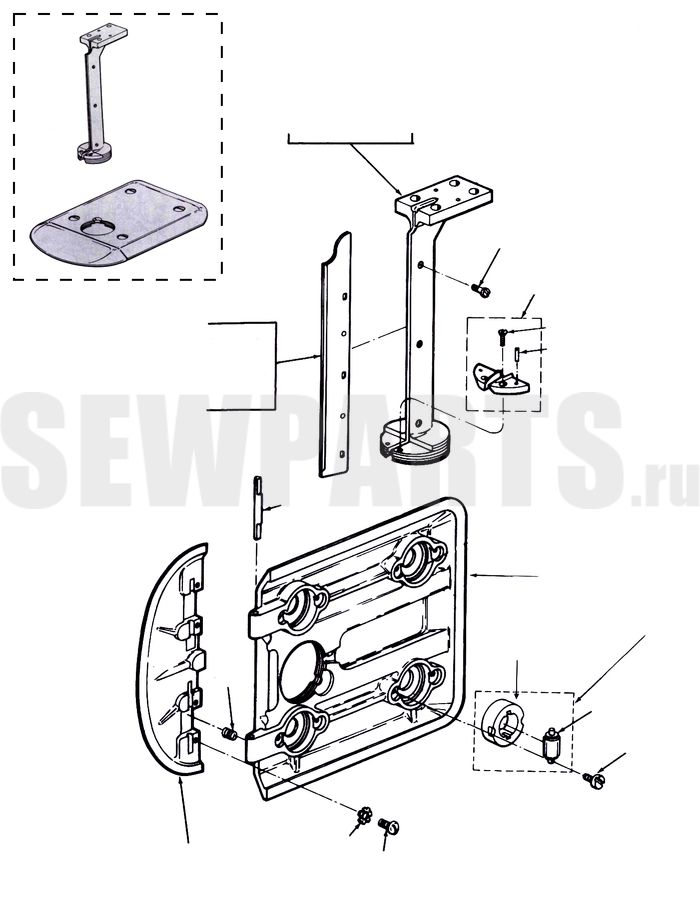 SEWPARTS.ru