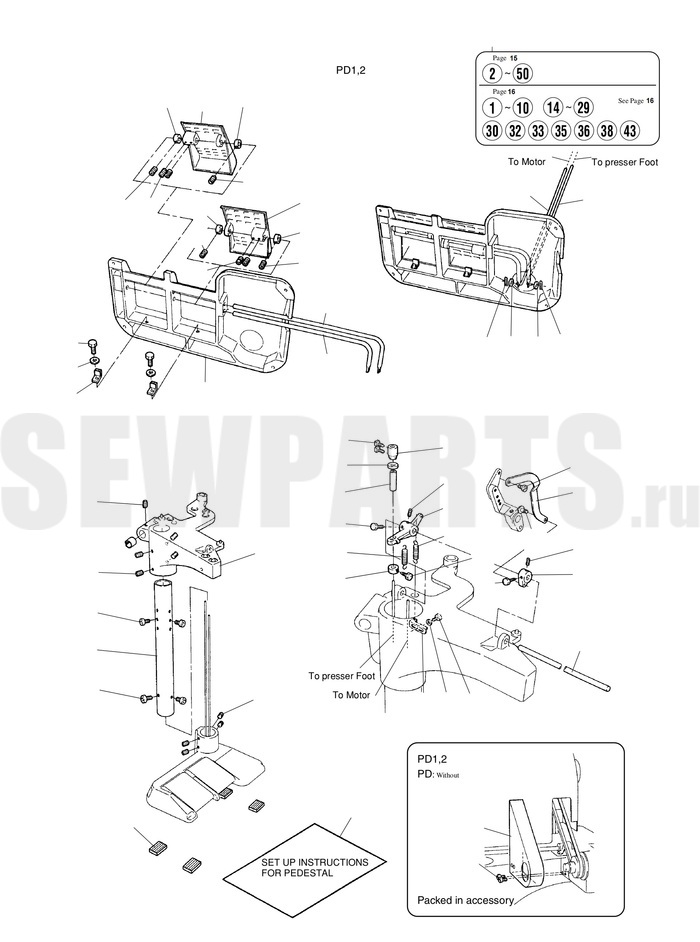 PD1,2

Page 15
2 ~ 50
Page 16
1 ~ 10  14 ~ 29  See Page 16
30 32 33 35 36 38 43

To Motor
To presser Foot

SEWPARTS.ru

To presser Foot
To Motor

SET UP INSTRUCTIONS FOR PEDESTAL

PD1,2
PD: Without

Packed in accessory