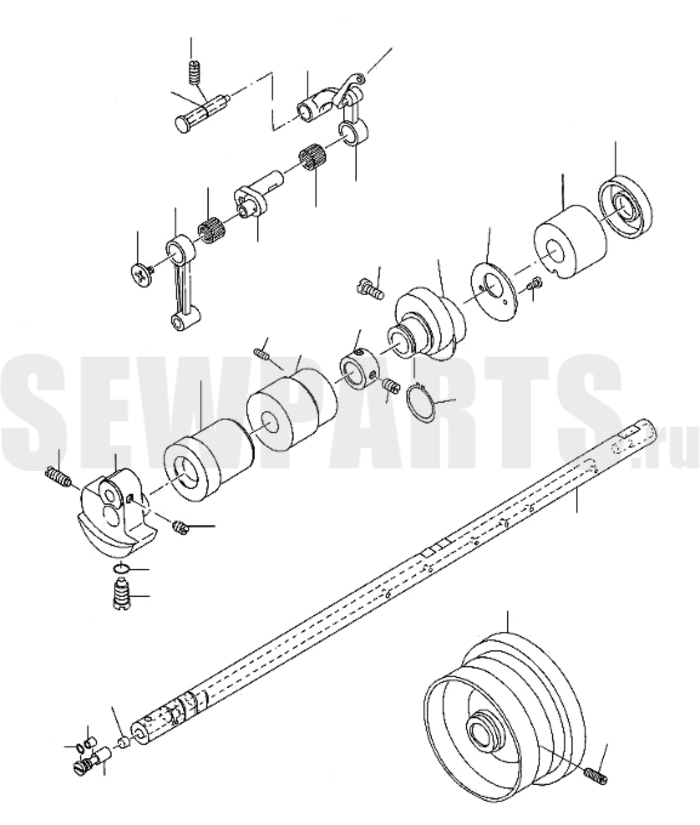 SEWPARTS.ru