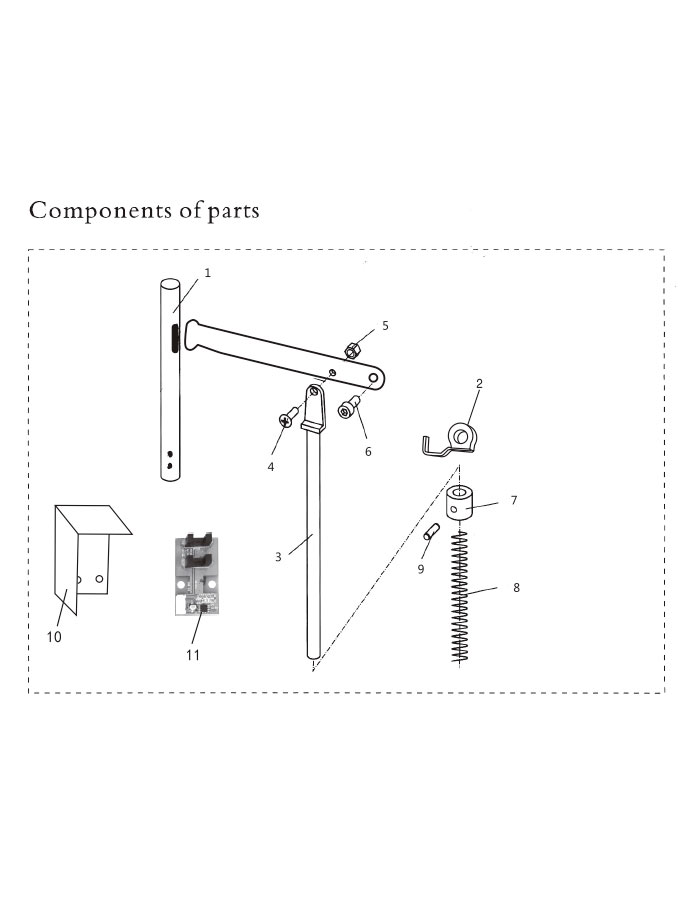 Components of parts

1
5
2
4
6
7
3
9
8
10
11