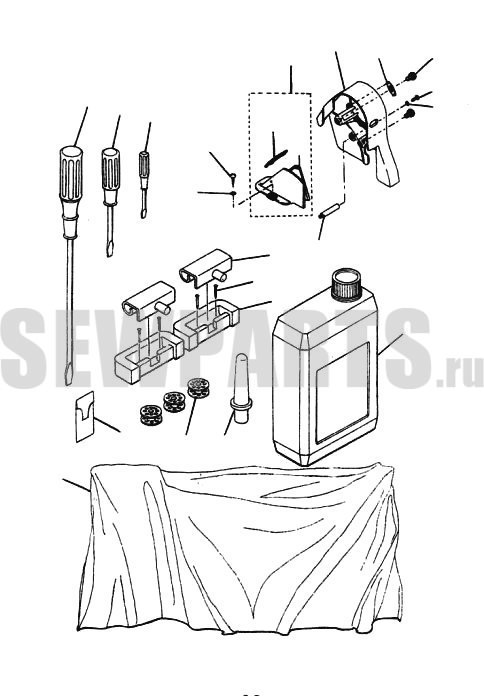 SEWPARTS.ru