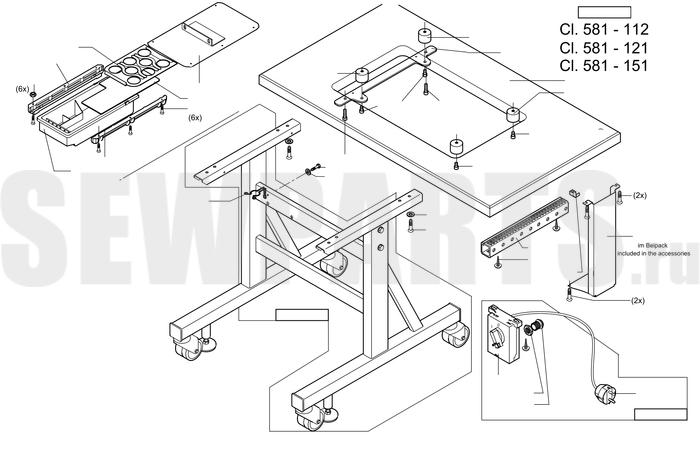 Cl. 581 - 112
Cl. 581 - 121
Cl. 581 - 151

(6x)

(6x)

(2x)

im Beipack
included in the accessories

(2x)

SEWPARTS.ru