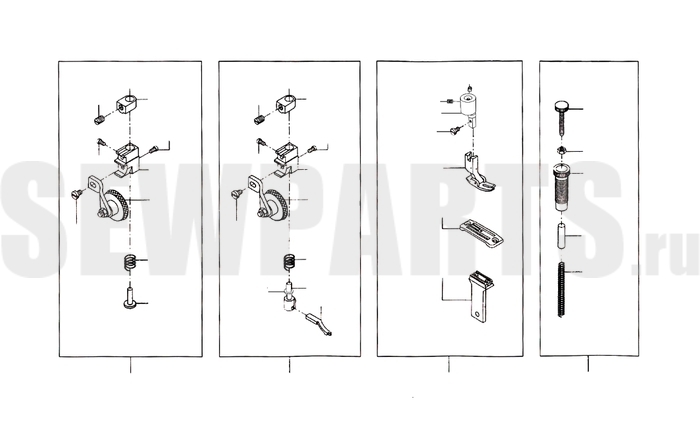 SEWPARTS.ru