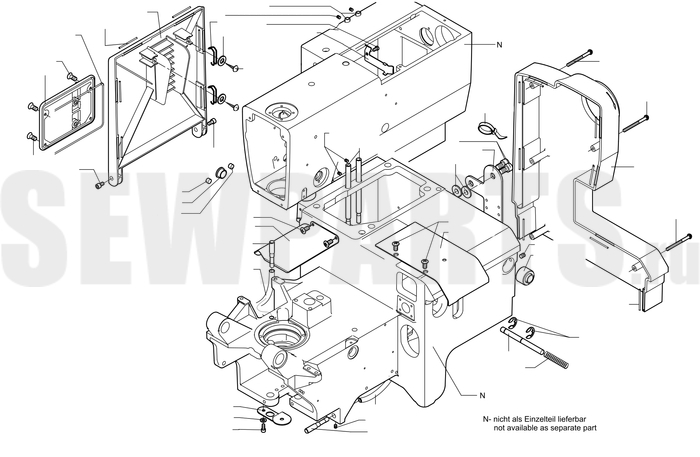 SEWPARTS.ru

N

N

N- nicht als Einzelteil lieferbar
not available as separate part