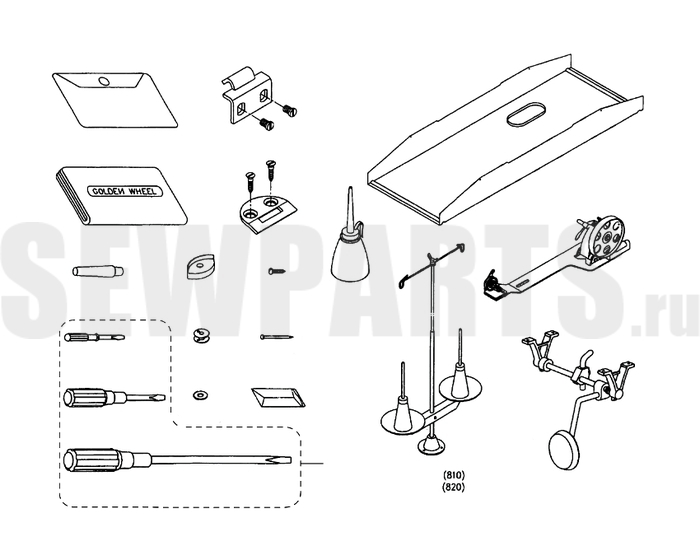 GOLDEN WHEEL

SEWPARTS.ru

(810)
(820)