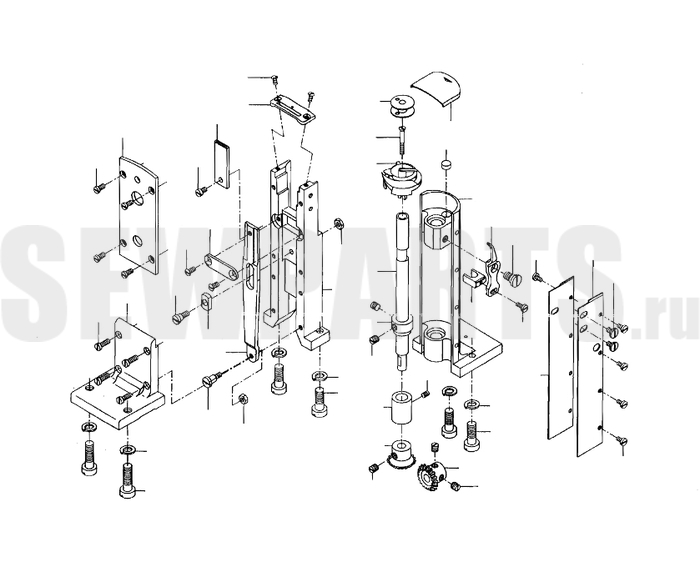 SEWPARTS.ru