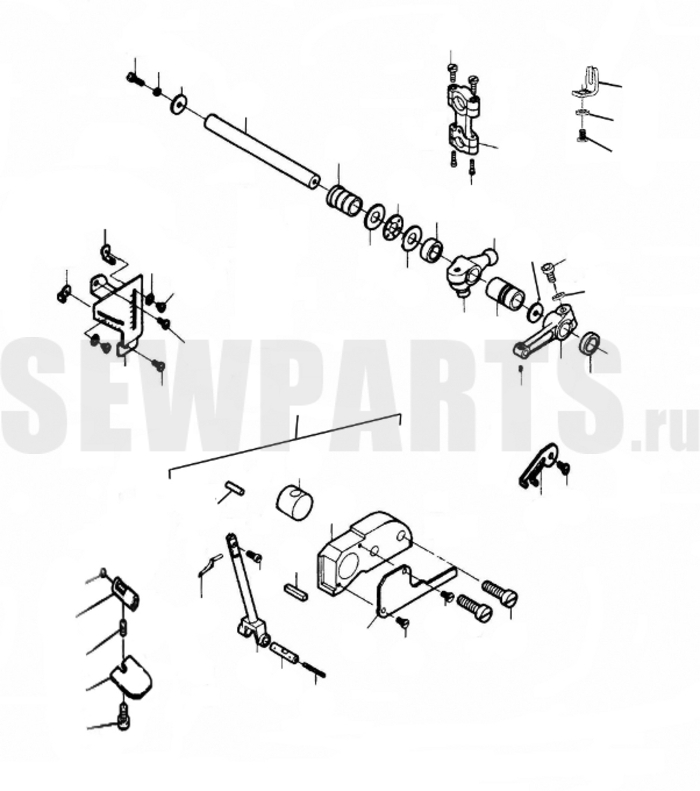 SEWPARTS.ru