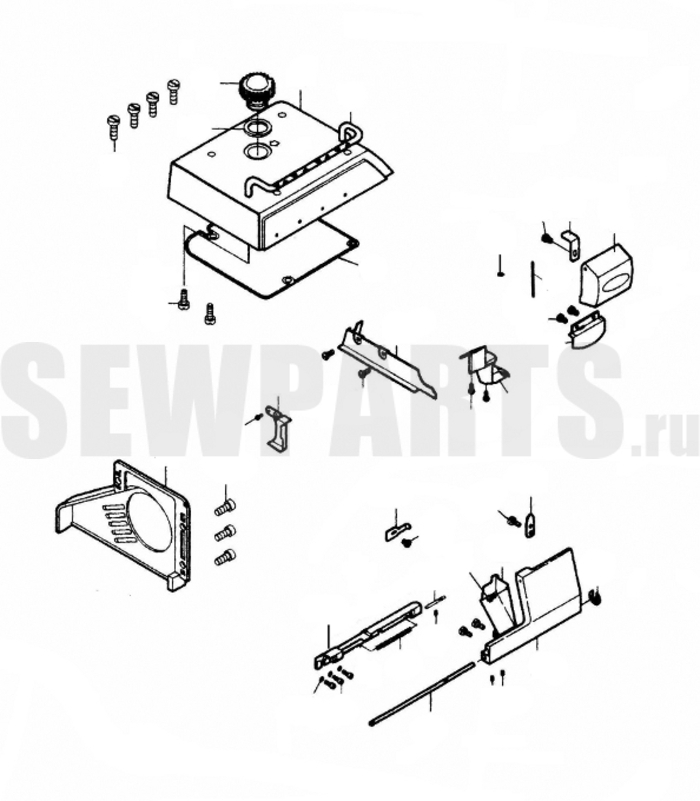 SEWPARTS.ru