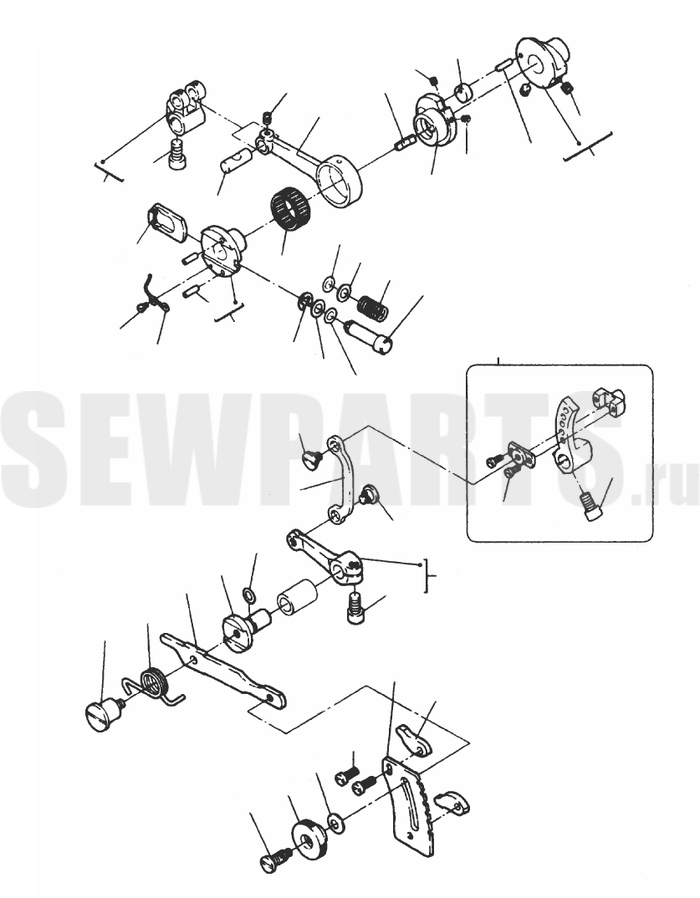 SEWPARTS.ru