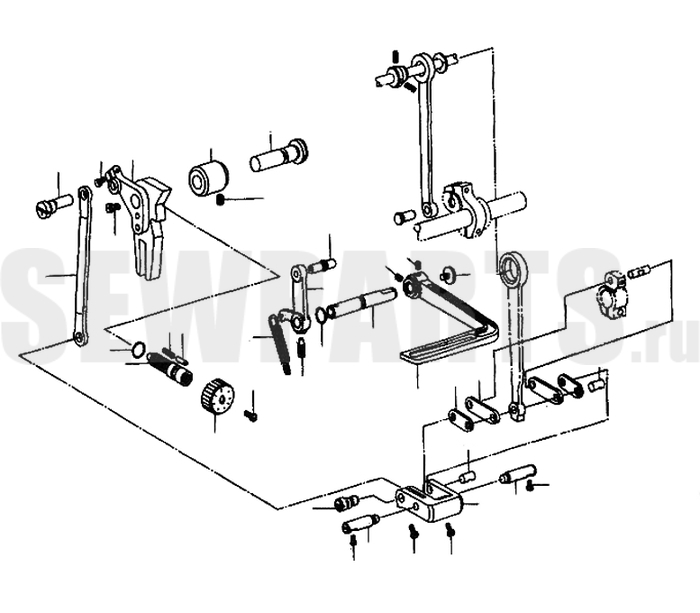 SEWPARTS.ru