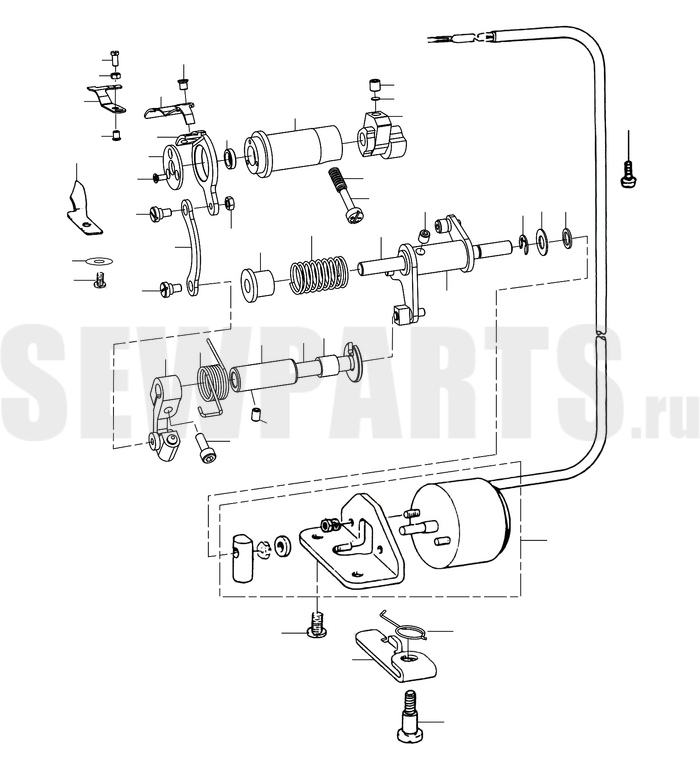 SEWPARTS.ru