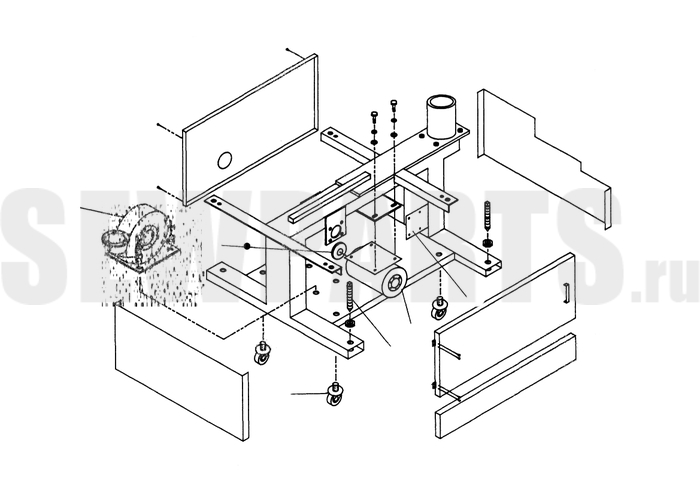 SEWPARTS.ru