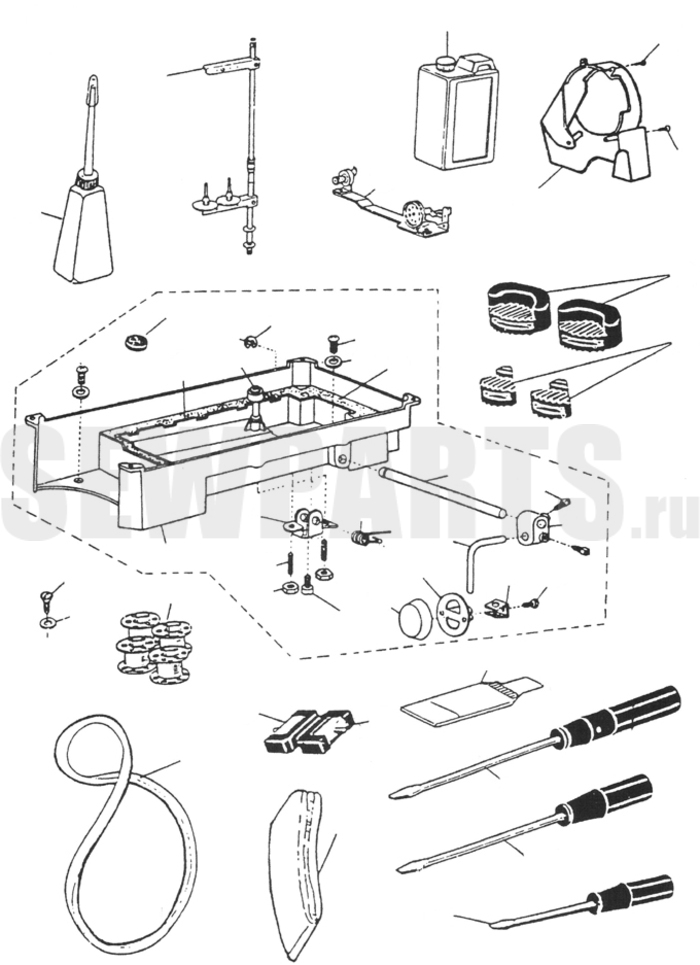 SEWPARTS.ru