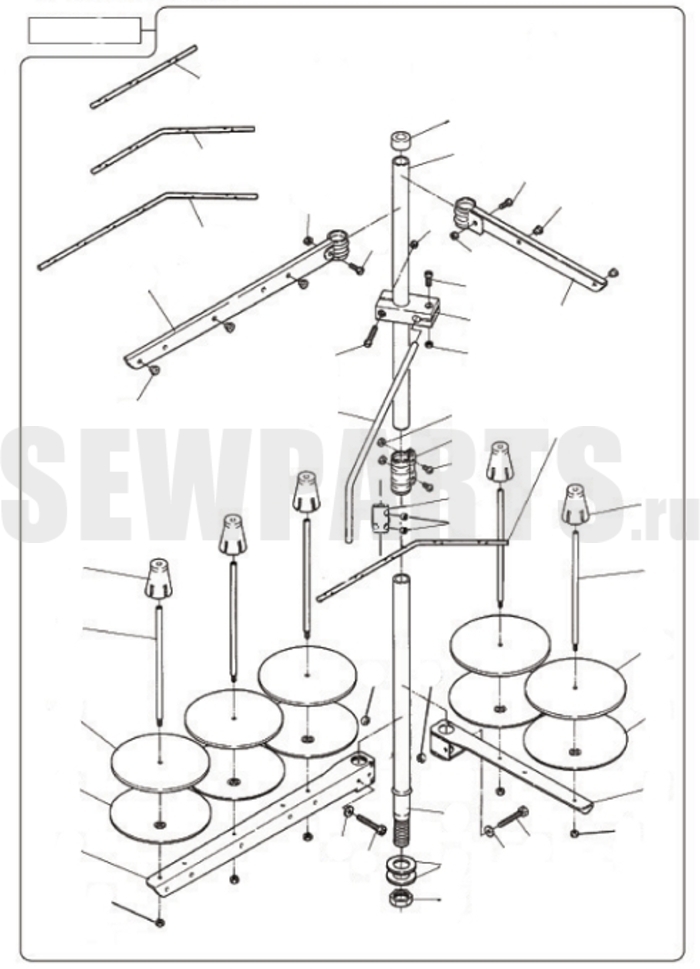 SEWPARTS.ru